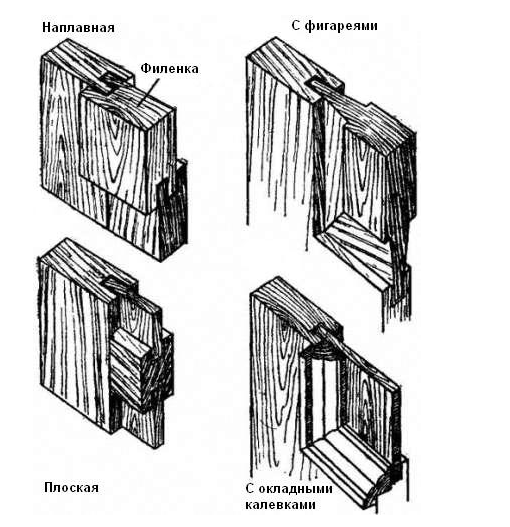 Наплавная

Филенка

С фигареями

Плоская

С окладными калевками