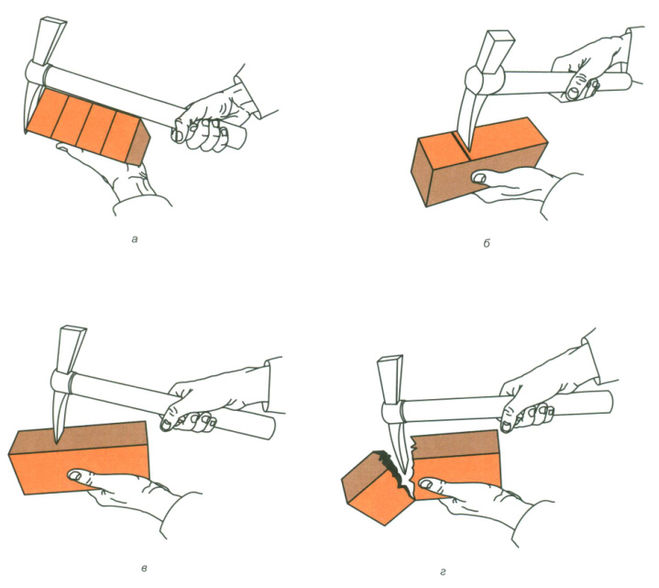 а

б

в

г