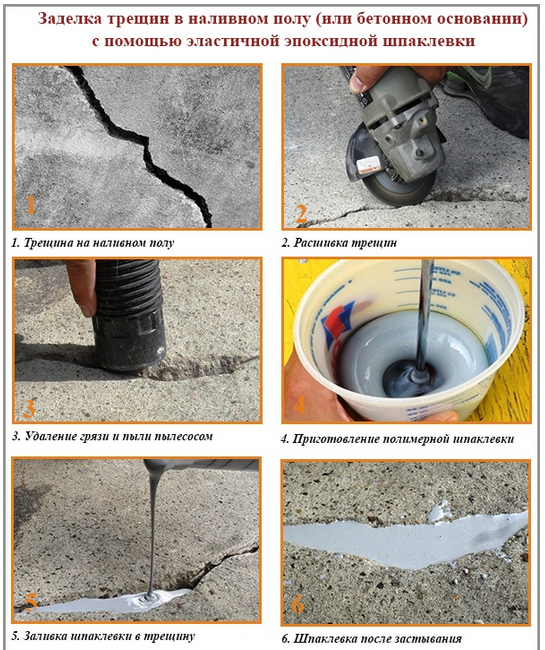 Заделка трещин в наливном полу (или бетонном основании) с помощью эластичной эпоксидной шпаклевки

1

1. Трещина на наливном полу

2

2. Расшивка трещин

3

3. Удаление грязи и пыли пылесосом

4

4. Приготовление полимерной шпаклевки

5

5. Заливка шпаклевки в трещину

6

6. Шпаклевка после застывания