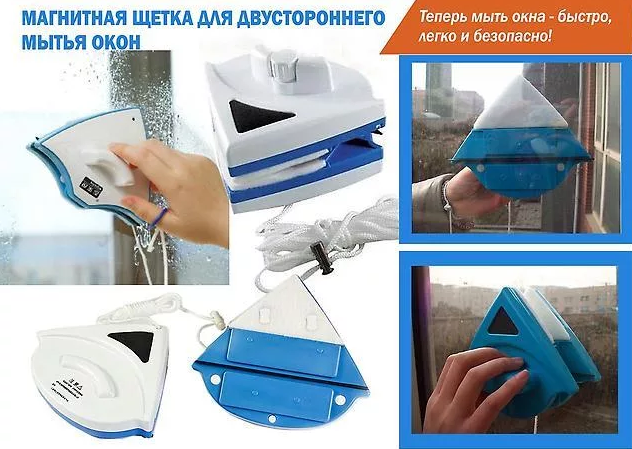 МАГНИТНАЯ ЩЕТКА ДЛЯ ДВУСТОРОННЕГО МЫТЬЯ ОКОН

Теперь мыть окна - быстро, легко и безопасно!