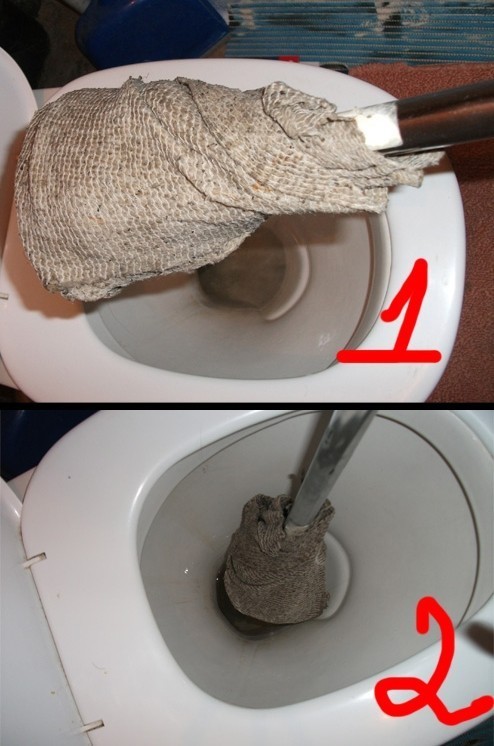 1

2