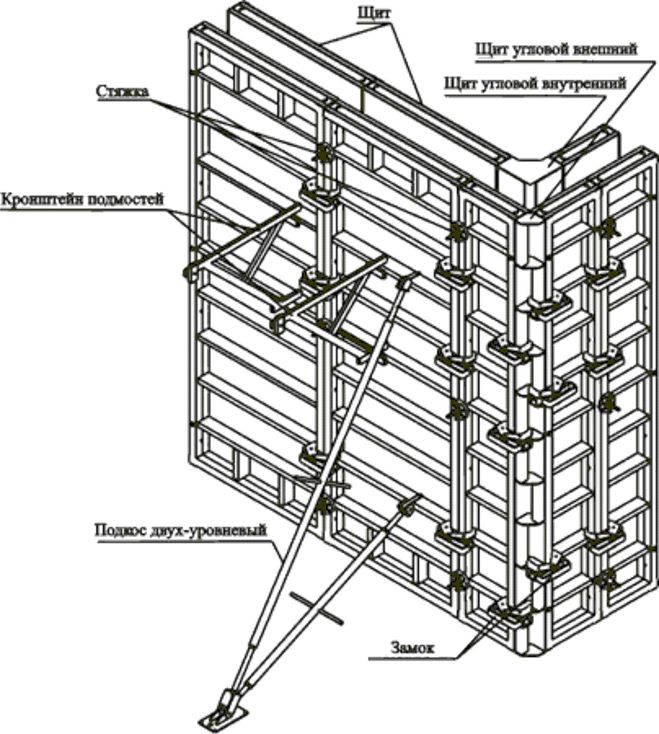 Щит
Щит угловой внешний
Щит угловой внутренний
Стяжка
Кронштейн подмостей
Подкос двух-уровневый
Замок