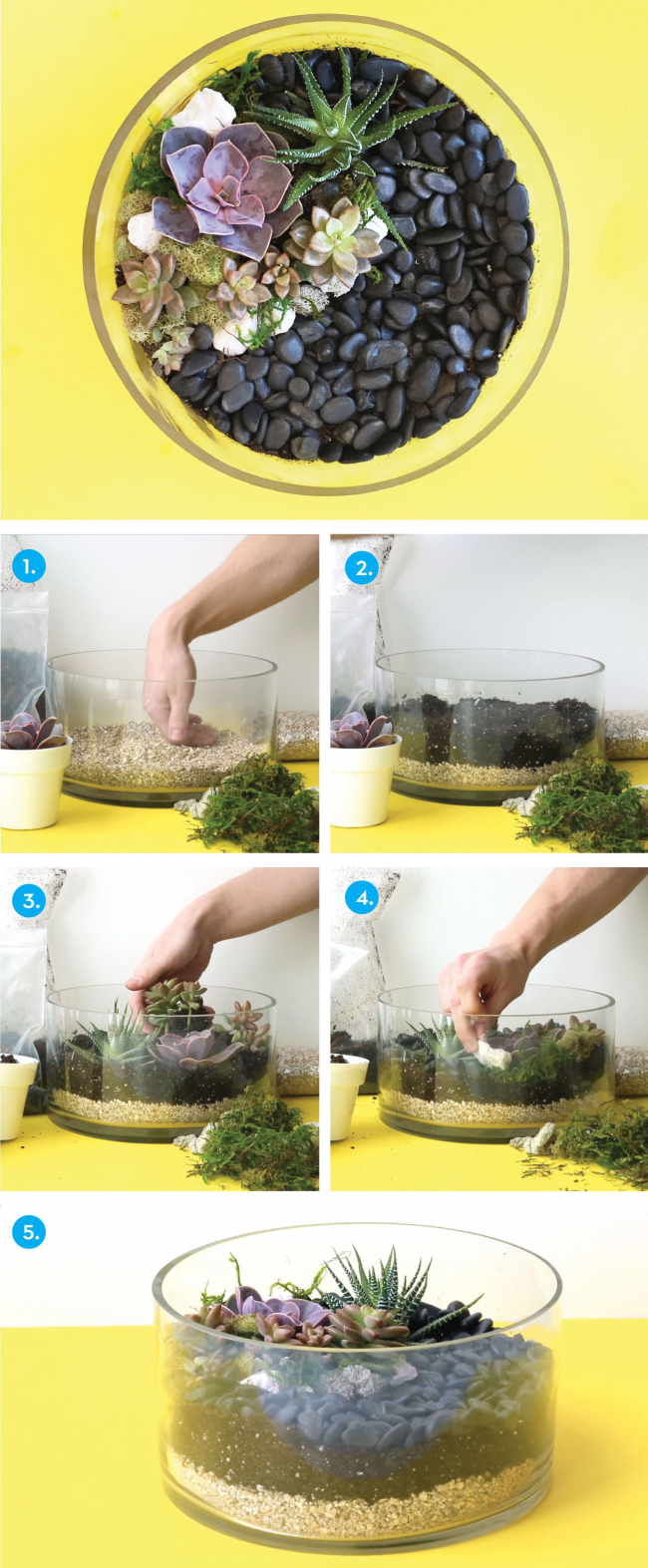 1.

2.

3.

4.

5.