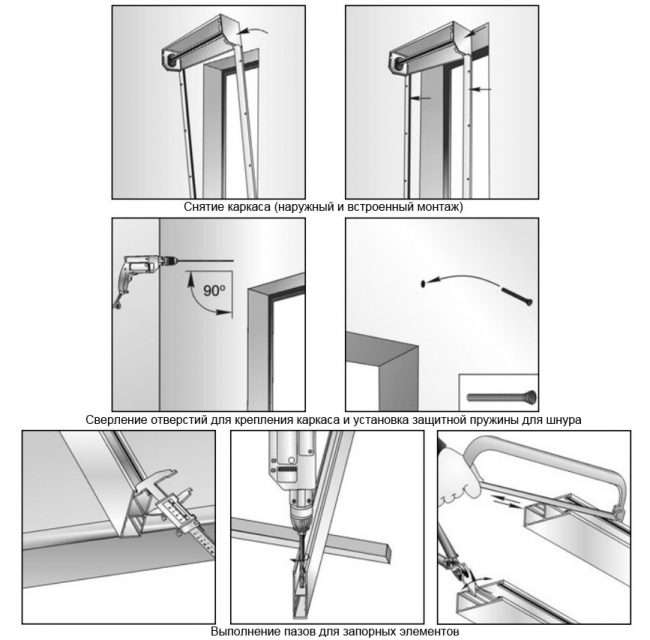 Снятие каркаса (наружный и встроенный монтаж)

90°

Сверление отверстий для крепления каркаса и установка защитной пружины для шнура

Выполнение пазов для запорных элементов