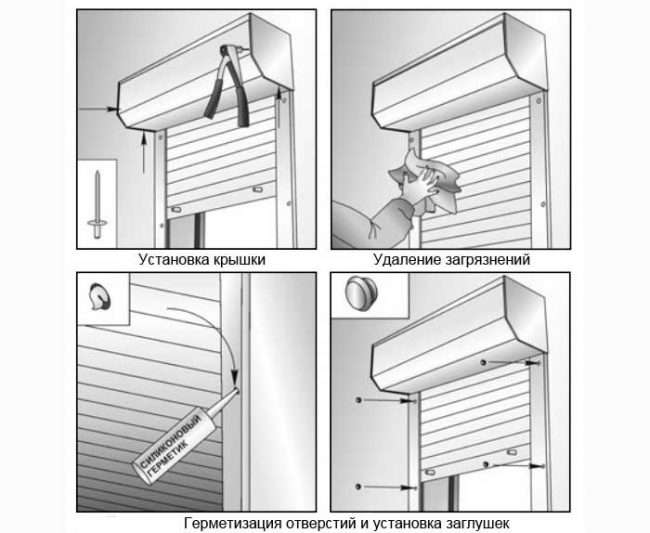 Установка крышки

Удаление загрязнений

СИЛИКОНОВЫЙ ГЕРМЕТИК

Герметизация отверстий и установка заглушек